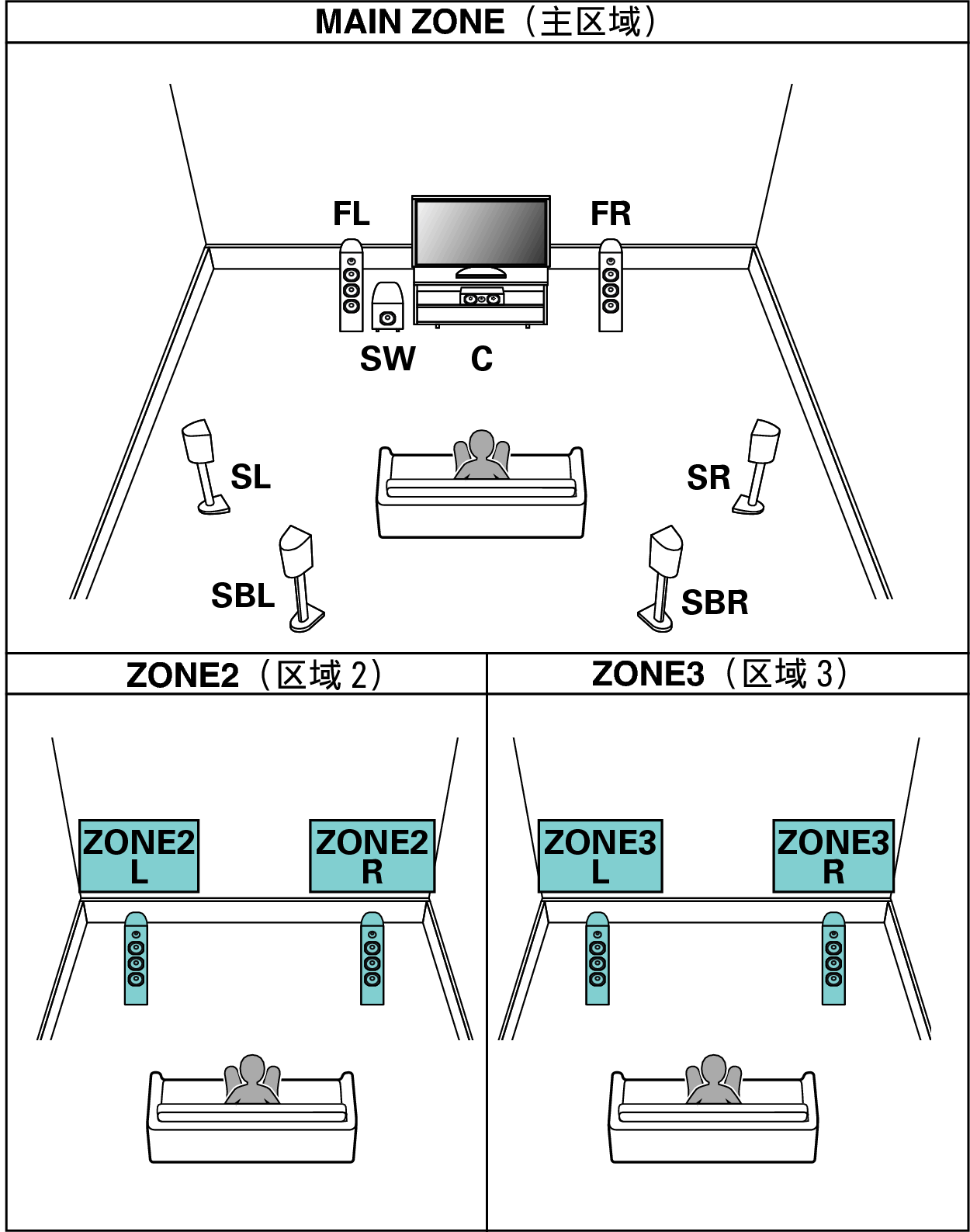 MAIN ZONE（主区域）

FL
FR
SW
C
SL
SR
SBL
SBR

ZONE2（区域 2）

ZONE2 L
ZONE2 R

ZONE3（区域 3）

ZONE3 L
ZONE3 R